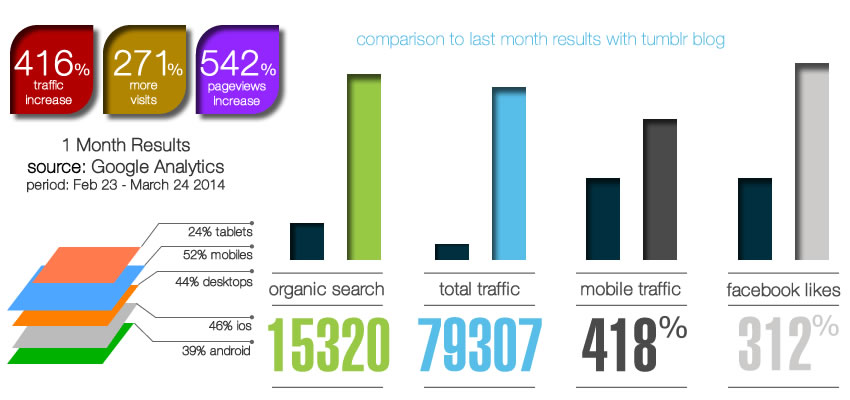 416% traffic increase

271% more visits

542% pageviews increase

1 Month Results
source: Google Analytics
period: Feb 23 - March 24 2014

24% tablets
52% mobiles
44% desktops
46% ios
39% android

comparison to last month results with tumblr blog

organic search
15320

total traffic
79307

mobile traffic
418%

facebook likes
312%